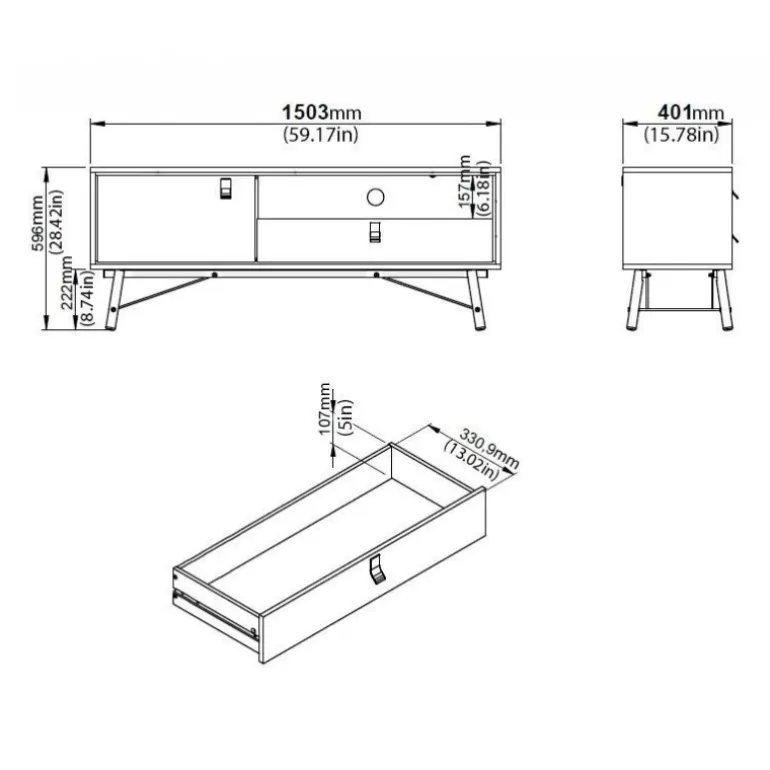 1503mm
(59.17in)

401mm
(15.78in)

596mm
(28.42in)

222mm
(8.74in)

157mm
(6.18in)

107mm
(5in)

330.9mm
(13.02in)