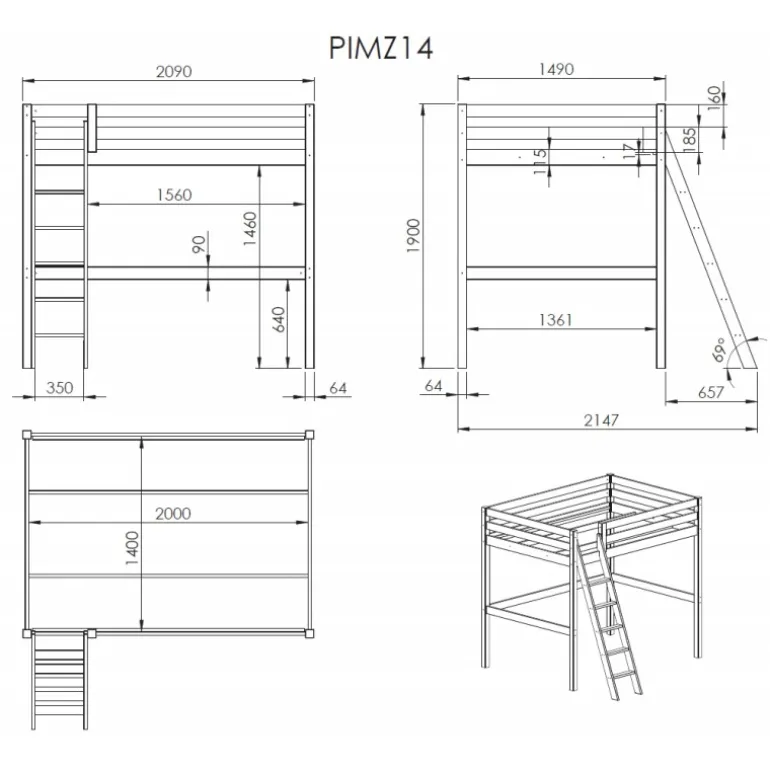 PIMZ14

2090
1560
1460
90
640
350
64

1490
160
185
17
115
1900
1361
69°
64
657
2147

2000
1400